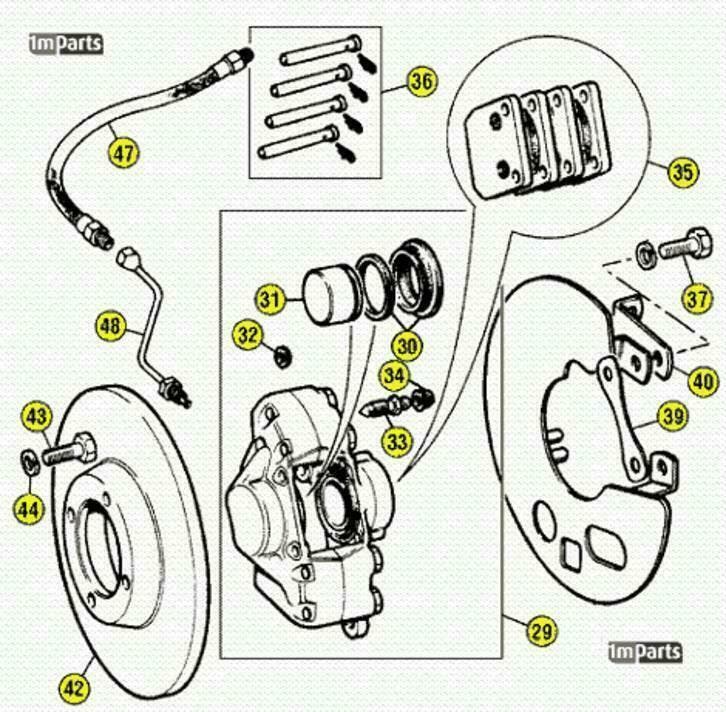 1mParts

36

47

35

37

31

32

30

48

34

40

33

39

43

44

29

1mParts

42